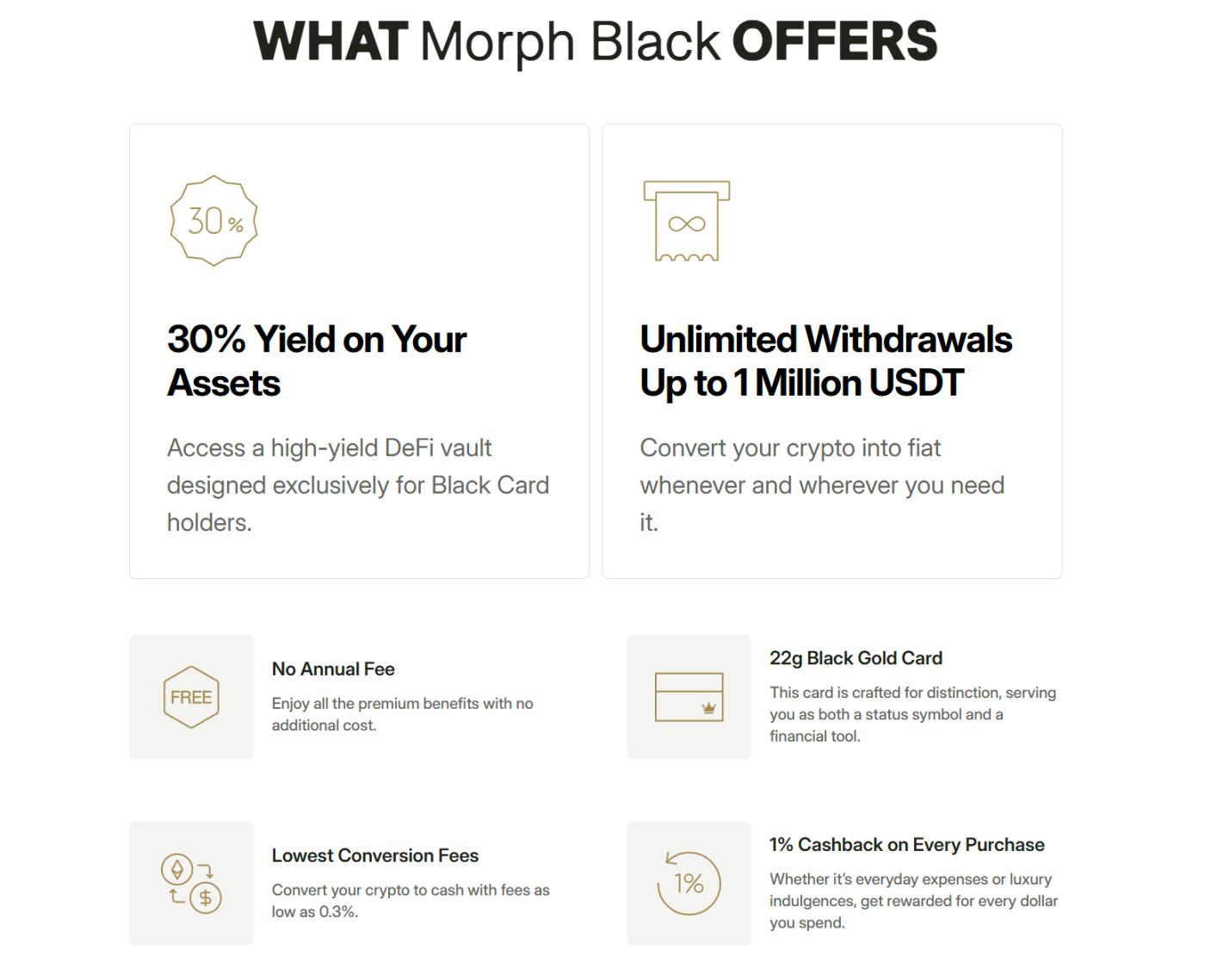 WHAT Morph Black OFFERS

30%

30% Yield on Your Assets

Access a high-yield DeFi vault designed exclusively for Black Card holders.

Unlimited Withdrawals Up to 1 Million USDT

Convert your crypto into fiat whenever and wherever you need it.

FREE

No Annual Fee

Enjoy all the premium benefits with no additional cost.

22g Black Gold Card

This card is crafted for distinction, serving you as both a status symbol and a financial tool.

Lowest Conversion Fees

Convert your crypto to cash with fees as low as 0.3%.

1%

1% Cashback on Every Purchase

Whether it's everyday expenses or luxury indulgences, get rewarded for every dollar you spend.