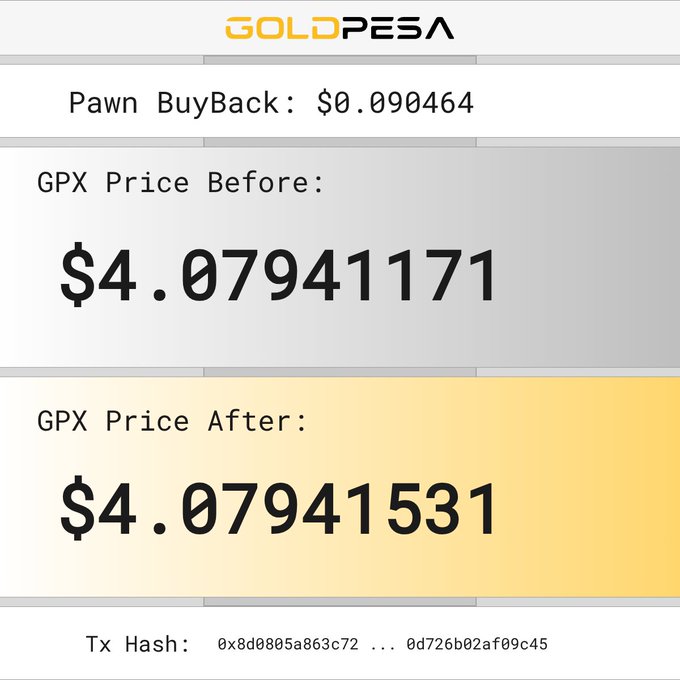 GOLDPESA

Pawn BuyBack: $0.090464

GPX Price Before:

$4.07941171

GPX Price After:

$4.07941531

Tx Hash: 0x8d0805a863c72 ... 0d726b02af09c45