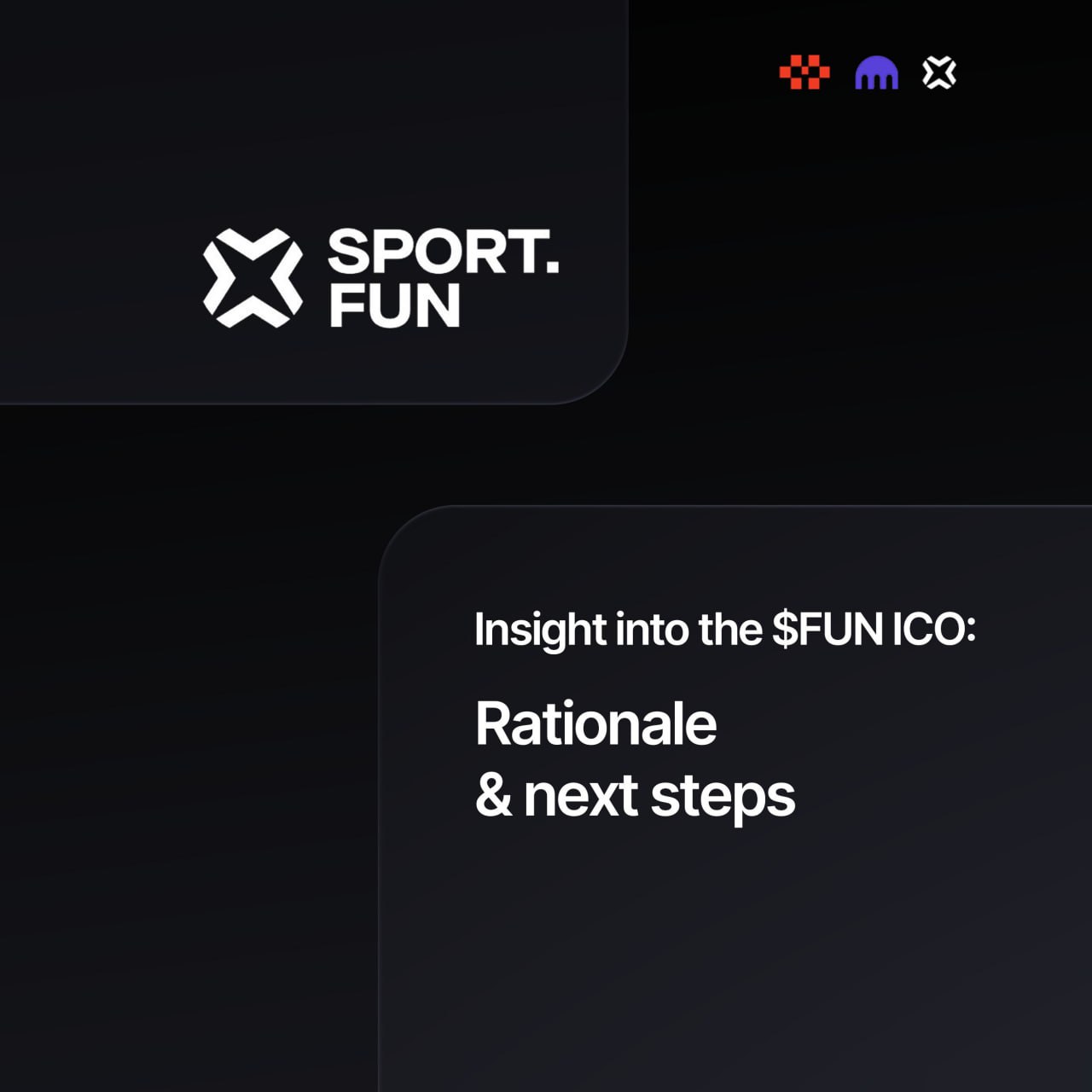 SPORT.
FUN

Insight into the $FUN ICO:

Rationale
& next steps