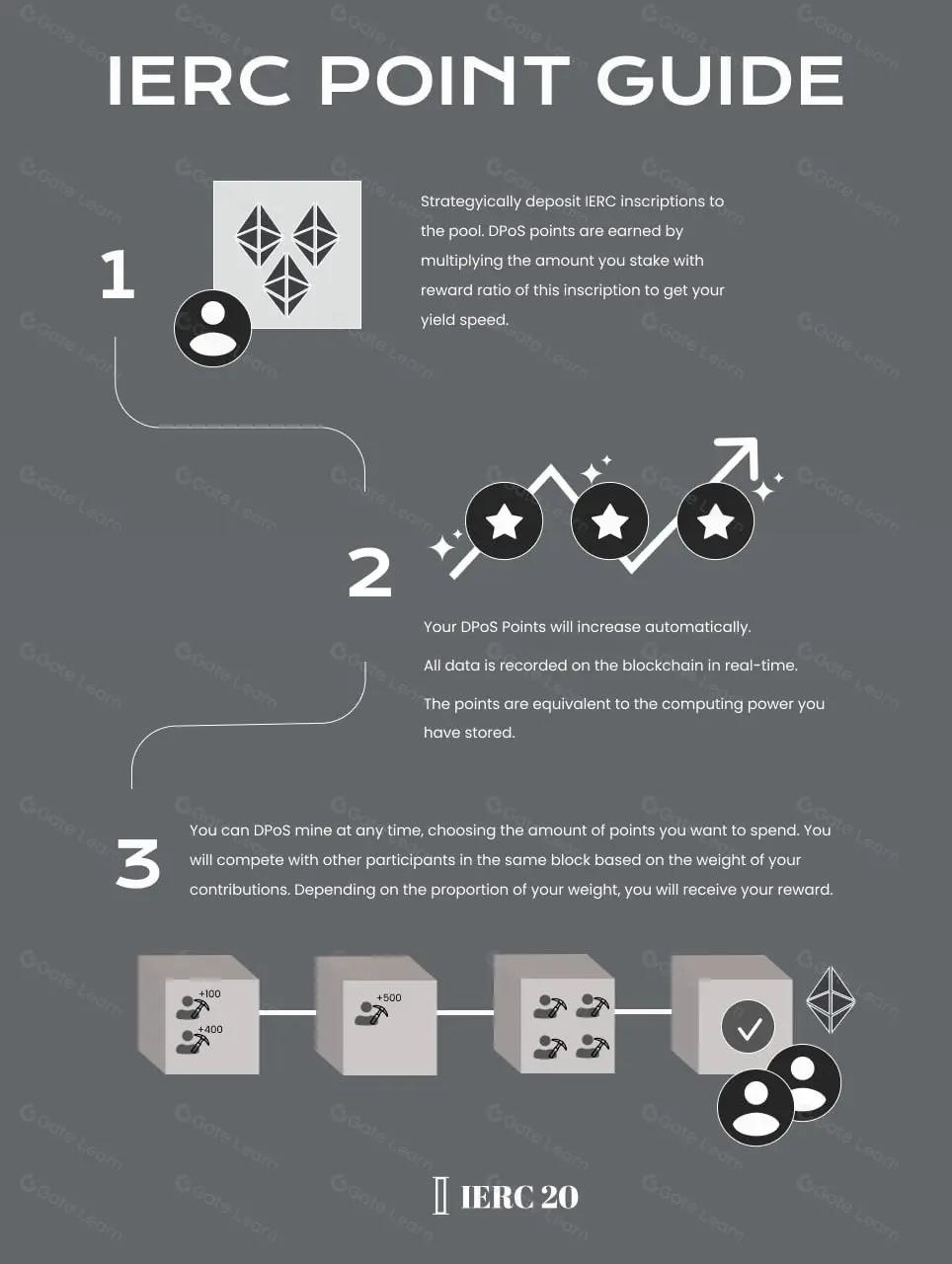 IERC POINT GUIDE

1

Strategyically deposit IERC inscriptions to the pool. DPoS points are earned by multiplying the amount you stake with reward ratio of this inscription to get your yield speed.

2

Your DPoS Points will increase automatically.

All data is recorded on the blockchain in real-time.

The points are equivalent to the computing power you have stored.

3

You can DPoS mine at any time, choosing the amount of points you want to spend. You will compete with other participants in the same block based on the weight of your contributions. Depending on the proportion of your weight, you will receive your reward.

+100

+400

+500

IERC 20

Gate Learn