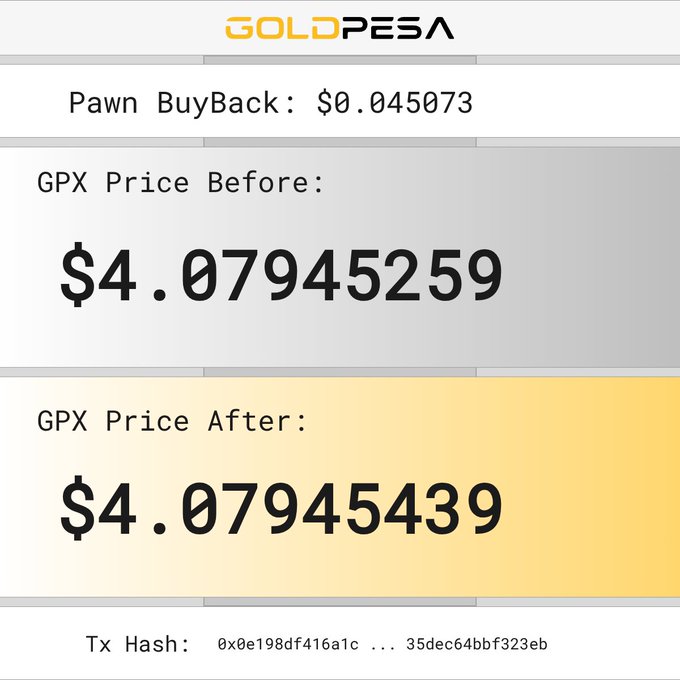 GOLDPESA

Pawn BuyBack: $0.045073

GPX Price Before:

$4.07945259

GPX Price After:

$4.07945439

Tx Hash: 0x0e198df416a1c ... 35dec64bbf323eb