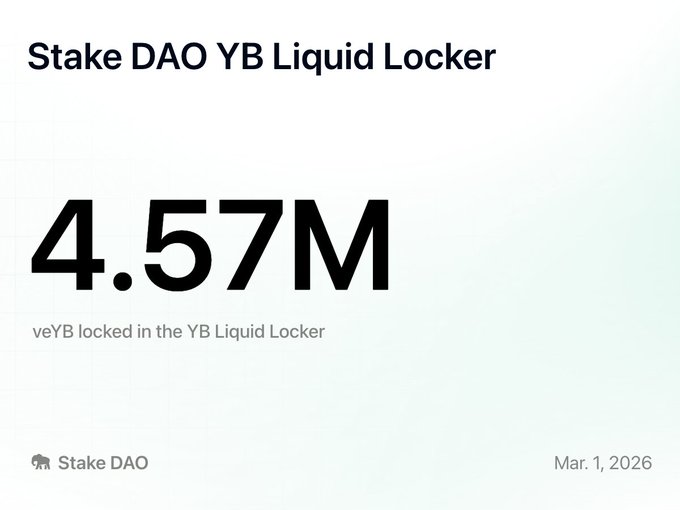 Stake DAO YB Liquid Locker

4.57M

veYB locked in the YB Liquid Locker

Stake DAO

Mar. 1, 2026