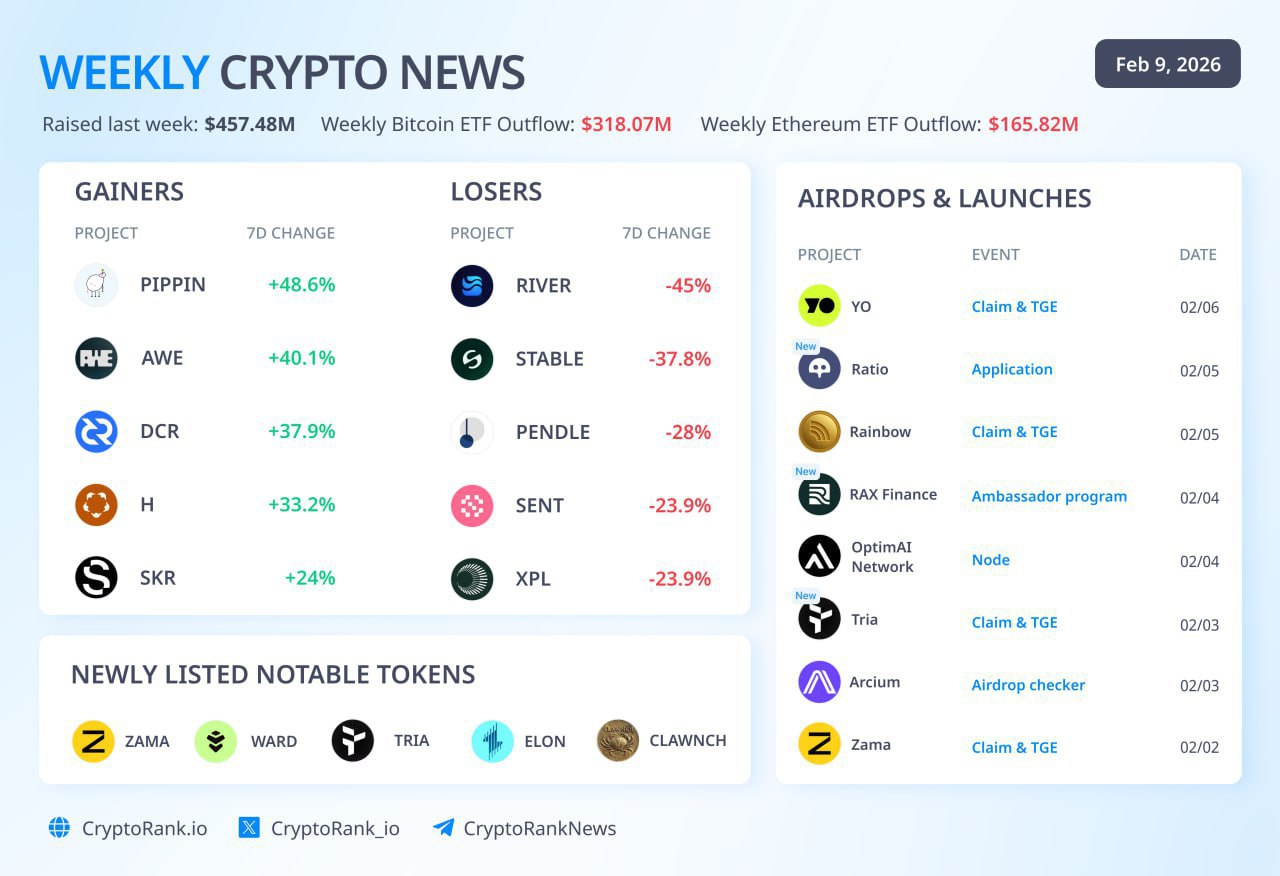 WEEKLY CRYPTO NEWS

Feb 9, 2026

Raised last week: $457.48M Weekly Bitcoin ETF Outflow: $318.07M Weekly Ethereum ETF Outflow: $165.82M

GAINERS

| PROJECT | 7D CHANGE |
|---|---|
| PIPPIN | +48.6% |
| AWE | +40.1% |
| DCR | +37.9% |
| H | +33.2% |
| SKR | +24% |

LOSERS

| PROJECT | 7D CHANGE |
|---|---|
| RIVER | -45% |
| STABLE | -37.8% |
| PENDLE | -28% |
| SENT | -23.9% |
| XPL | -23.9% |

NEWLY LISTED NOTABLE TOKENS

ZAMA WARD TRIA ELON CLAWNCH

AIRDROPS & LAUNCHES

| PROJECT | EVENT | DATE |
|---|---|---|
| YO | Claim & TGE | 02/06 |
| New Ratio | Application | 02/05 |
| Rainbow | Claim & TGE | 02/05 |
| New RAX Finance | Ambassador program | 02/04 |
| OptimAI Network | Node | 02/04 |
| New Tria | Claim & TGE | 02/03 |
| Arcium | Airdrop checker | 02/03 |
| Zama | Claim & TGE | 02/02 |

CryptoRank.io CryptoRank_io CryptoRankNews