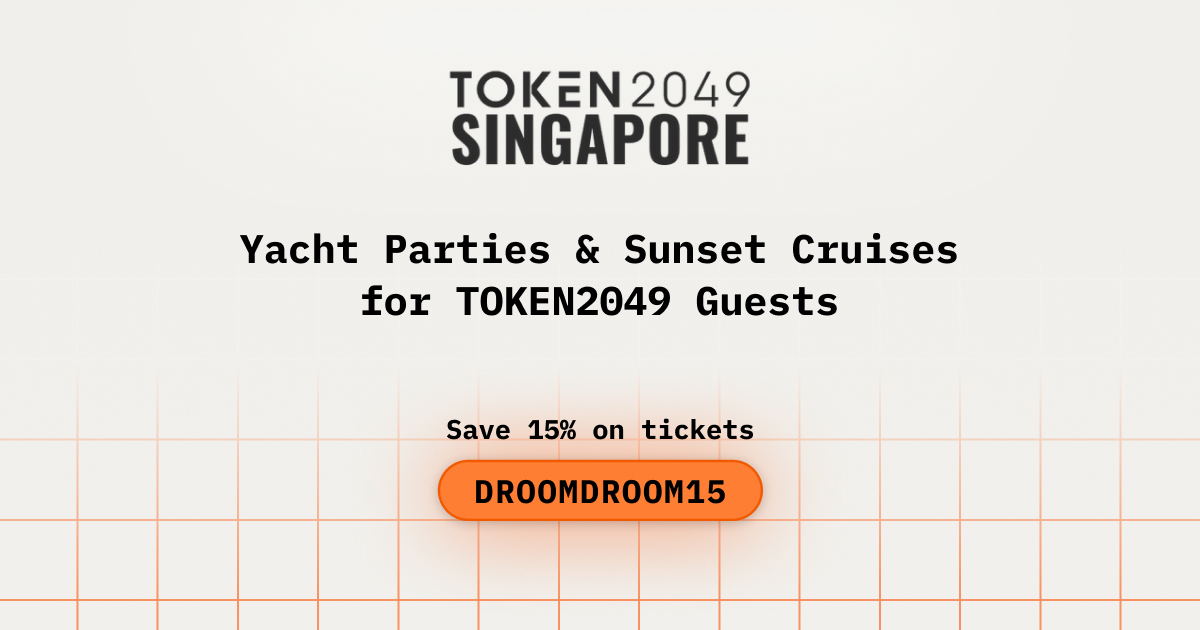 TOKEN2049
SINGAPORE

Yacht Parties & Sunset Cruises for TOKEN2049 Guests

Save 15% on tickets

DROOMDROOM15