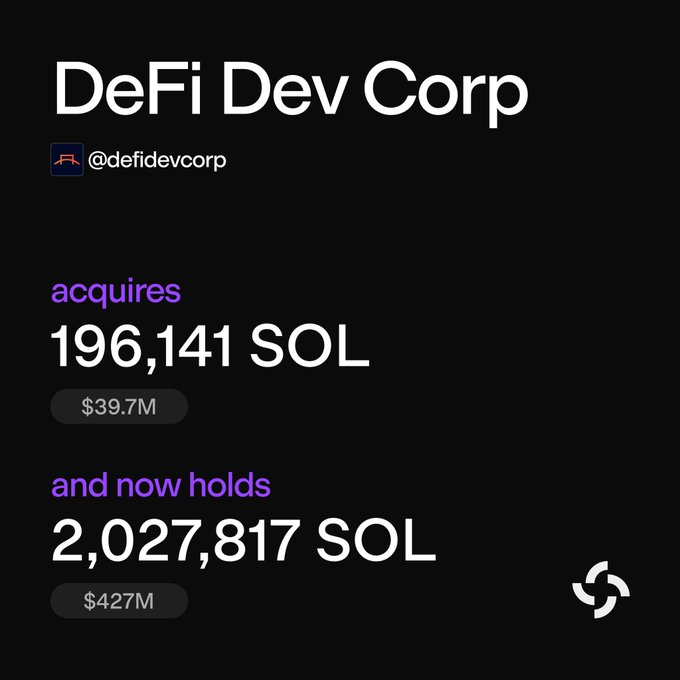 DeFi Dev Corp

@defidevcorp

acquires

196,141 SOL

$39.7M

and now holds

2,027,817 SOL

$427M