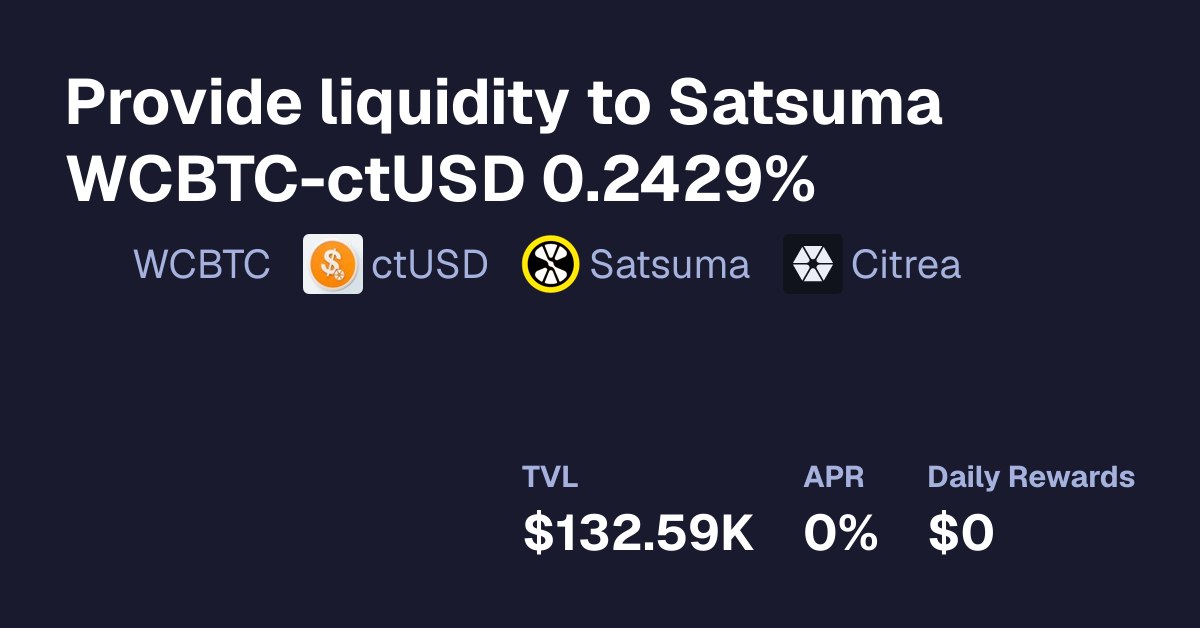 Provide liquidity to Satsuma WCBTC-ctUSD 0.2429%

WCBTC ctUSD Satsuma Citrea

TVL
$132.59K

APR
0%

Daily Rewards
$0